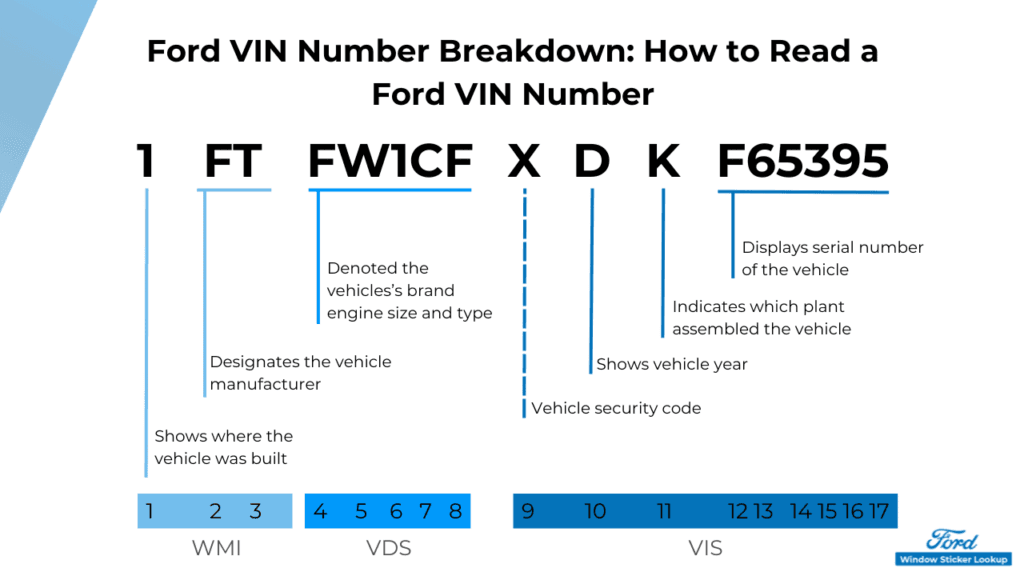 Ford VIN Number Breakdown: How to Read a Ford VIN Number

1 FT FW1CF X D K F65395

Displays serial number of the vehicle

Denoted the vehicles's brand engine size and type

Indicates which plant assembled the vehicle

Designates the vehicle manufacturer

Shows vehicle year

Vehicle security code

Shows where the vehicle was built

1 2 3 4 5 6 7 8 9 10 11 12 13 14 15 16 17

WMI VDS VIS

Ford
Window Sticker Lookup